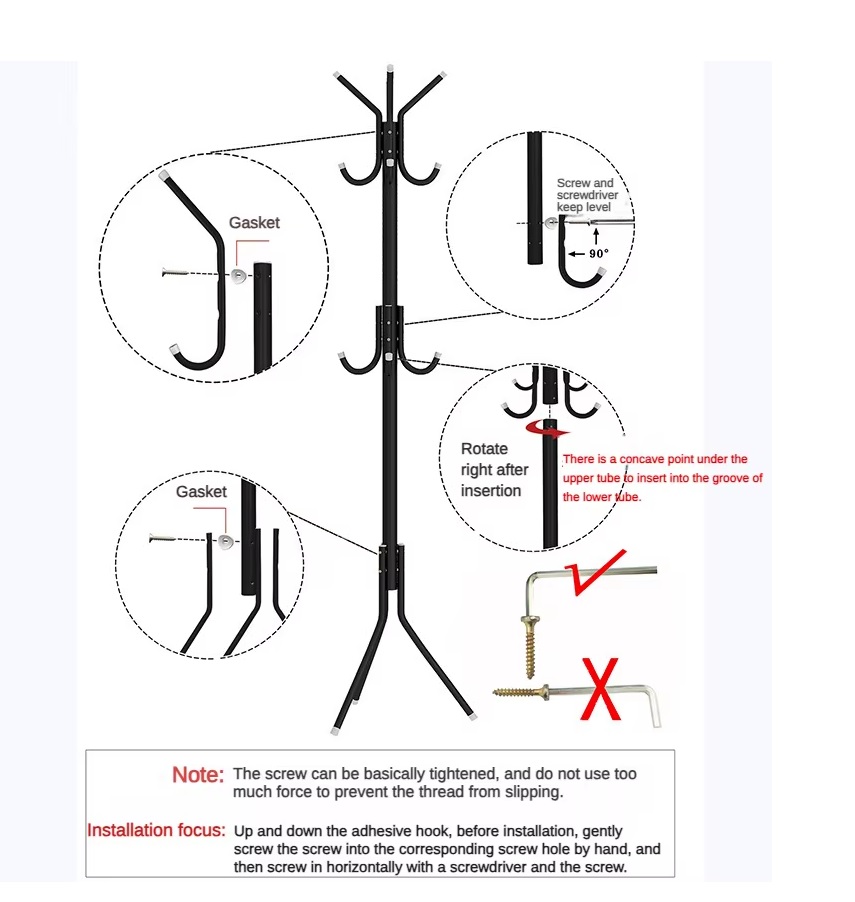 Gasket

Screw and screwdriver keep level

90°

Rotate right after insertion

There is a concave point under the upper tube to insert into the groove of the lower tube.

Gasket

Note: The screw can be basically tightened, and do not use too much force to prevent the thread from slipping.

Installation focus: Up and down the adhesive hook, before installation, gently screw the screw into the corresponding screw hole by hand, and then screw in horizontally with a screwdriver and the screw.