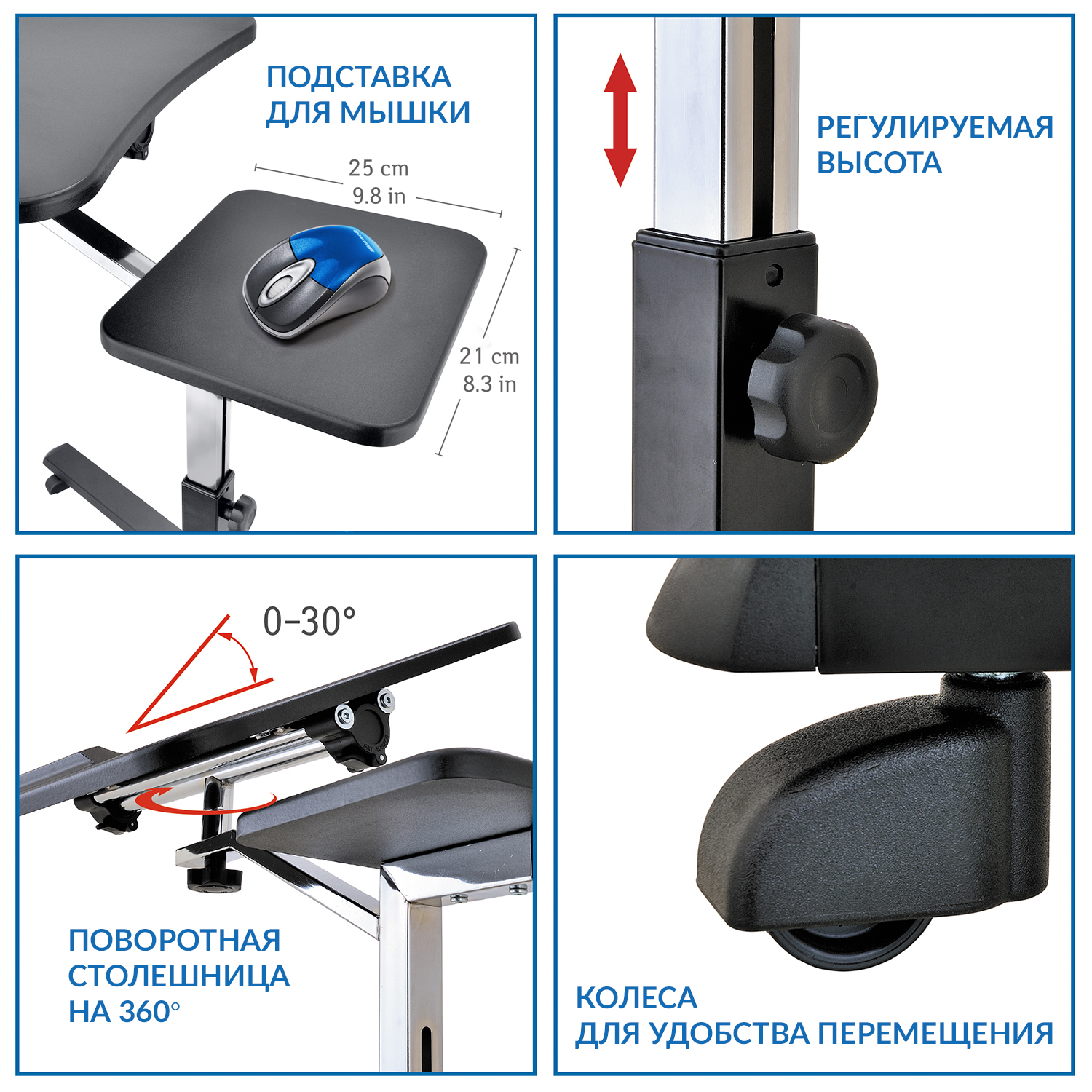 ПОДСТАВКА ДЛЯ МЫШКИ

25 cm
9.8 in

21 cm
8.3 in

РЕГУЛИРУЕМАЯ ВЫСОТА

0–30°

ПОВОРОТНАЯ СТОЛЕШНИЦА НА 360°

КОЛЕСА ДЛЯ УДОБСТВА ПЕРЕМЕЩЕНИЯ